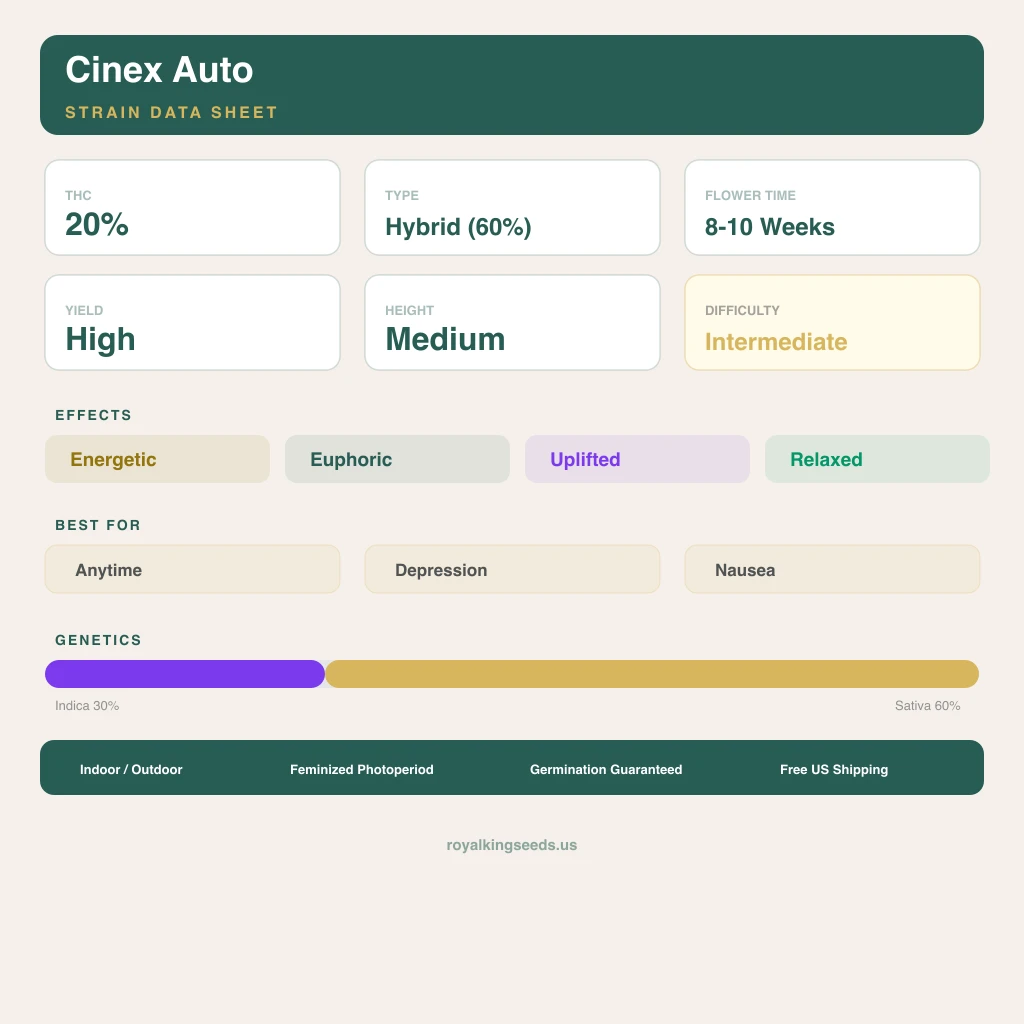 Cinex Auto
STRAIN DATA SHEET

THC
20%

TYPE
Hybrid (60%)

FLOWER TIME
8-10 Weeks

YIELD
High

HEIGHT
Medium

DIFFICULTY
Intermediate

EFFECTS
Energetic
Euphoric
Uplifted
Relaxed

BEST FOR
Anytime
Depression
Nausea

GENETICS
Indica 30%
Sativa 60%

Indoor / Outdoor
Feminized Photoperiod
Germination Guaranteed
Free US Shipping

royalkingseeds.us