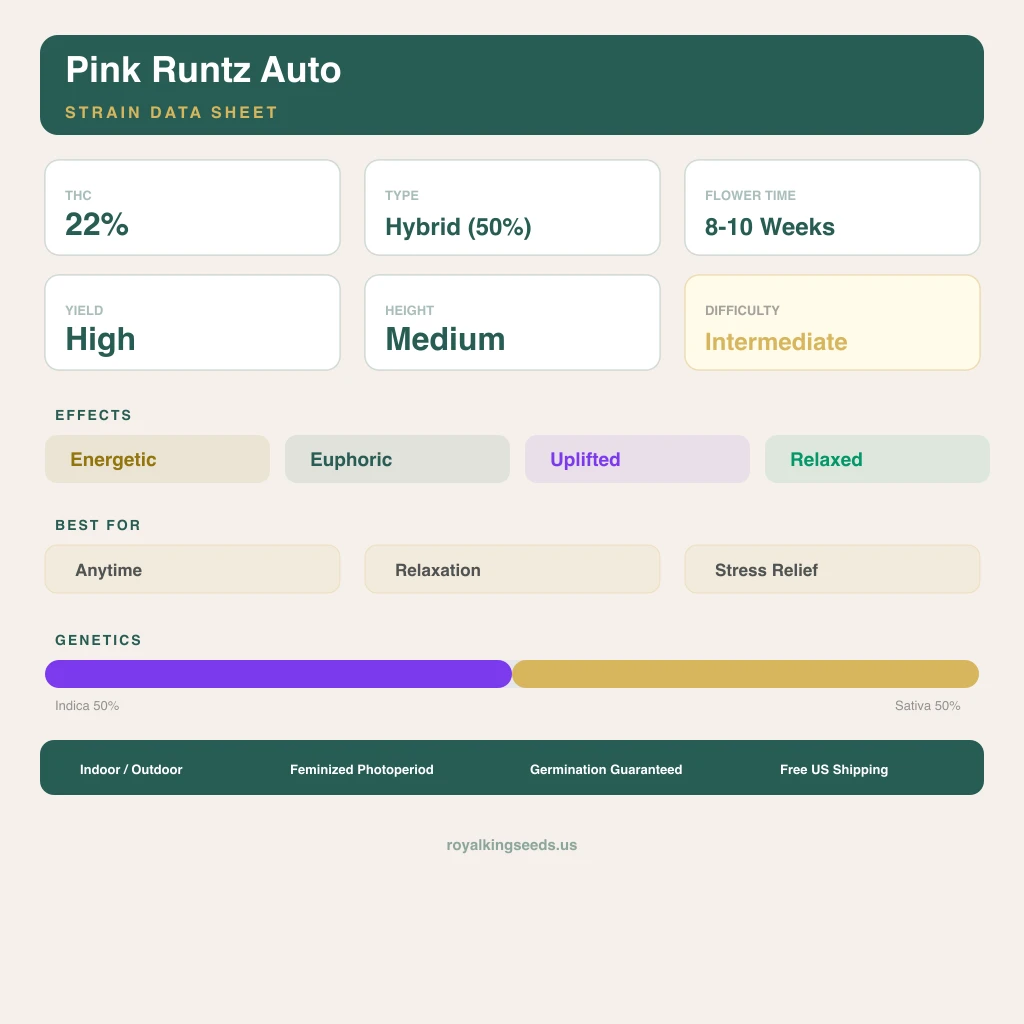 Pink Runtz Auto
STRAIN DATA SHEET

THC
22%

TYPE
Hybrid (50%)

FLOWER TIME
8-10 Weeks

YIELD
High

HEIGHT
Medium

DIFFICULTY
Intermediate

EFFECTS
Energetic
Euphoric
Uplifted
Relaxed

BEST FOR
Anytime
Relaxation
Stress Relief

GENETICS
Indica 50%
Sativa 50%

Indoor / Outdoor
Feminized Photoperiod
Germination Guaranteed
Free US Shipping

royalkingseeds.us