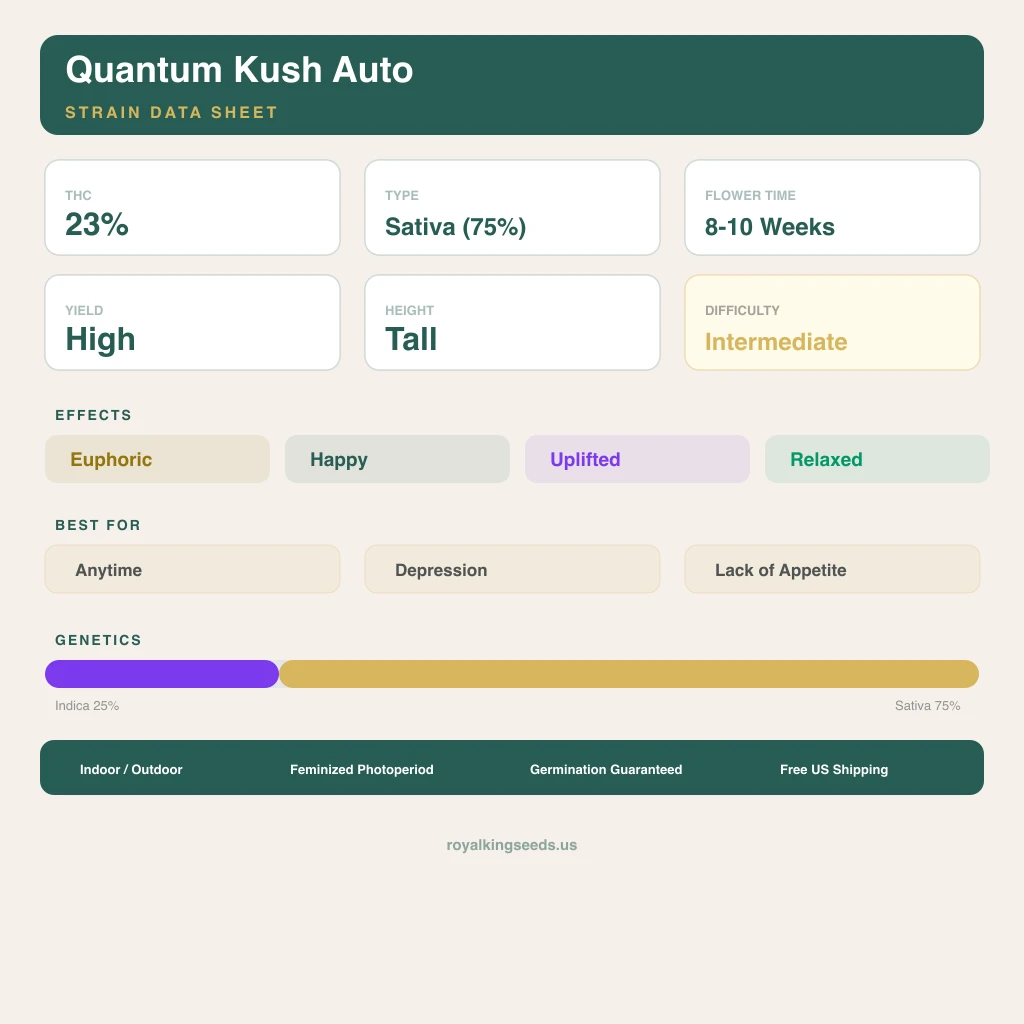 Quantum Kush Auto
STRAIN DATA SHEET

THC
23%

TYPE
Sativa (75%)

FLOWER TIME
8-10 Weeks

YIELD
High

HEIGHT
Tall

DIFFICULTY
Intermediate

EFFECTS
Euphoric
Happy
Uplifted
Relaxed

BEST FOR
Anytime
Depression
Lack of Appetite

GENETICS
Indica 25%
Sativa 75%

Indoor / Outdoor
Feminized Photoperiod
Germination Guaranteed
Free US Shipping

royalkingseeds.us