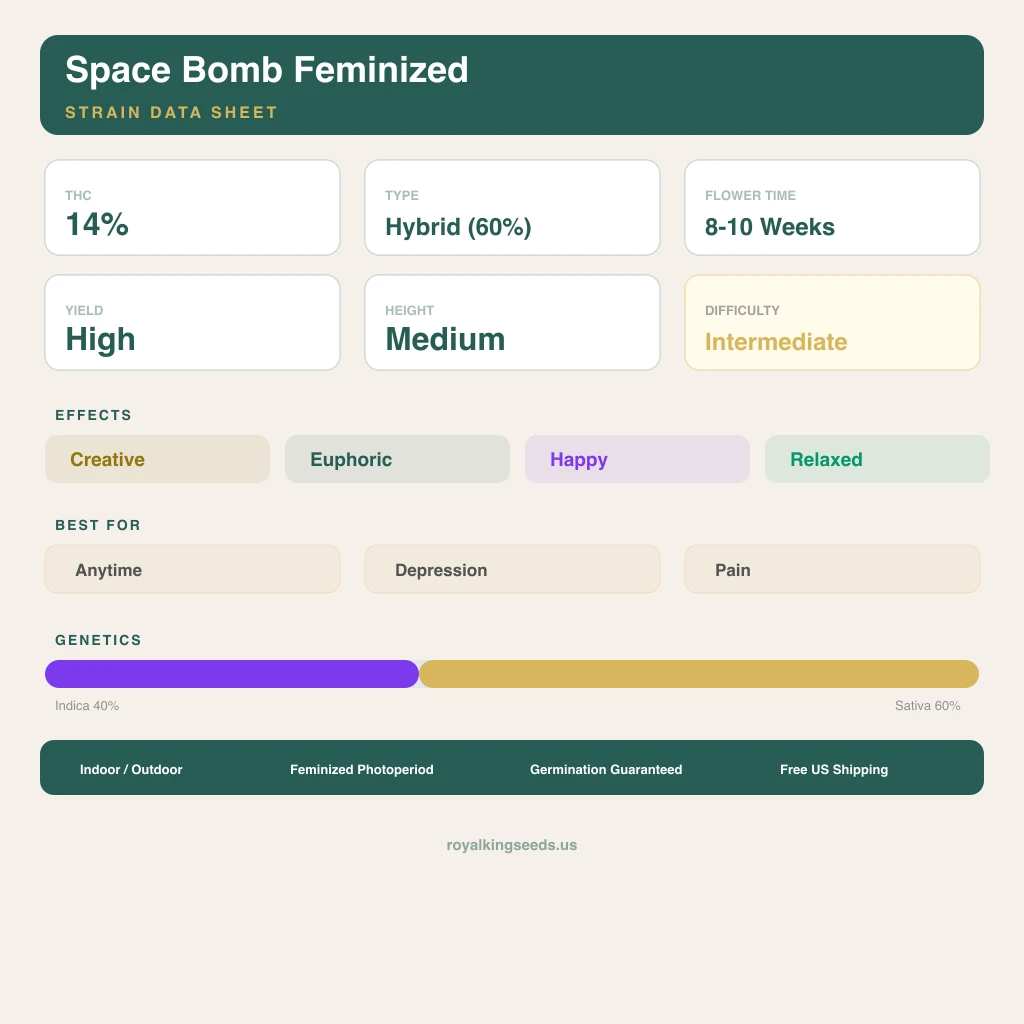 Space Bomb Feminized
STRAIN DATA SHEET

THC
14%

TYPE
Hybrid (60%)

FLOWER TIME
8-10 Weeks

YIELD
High

HEIGHT
Medium

DIFFICULTY
Intermediate

EFFECTS
Creative
Euphoric
Happy
Relaxed

BEST FOR
Anytime
Depression
Pain

GENETICS
Indica 40%
Sativa 60%

Indoor / Outdoor
Feminized Photoperiod
Germination Guaranteed
Free US Shipping

royalkingseeds.us