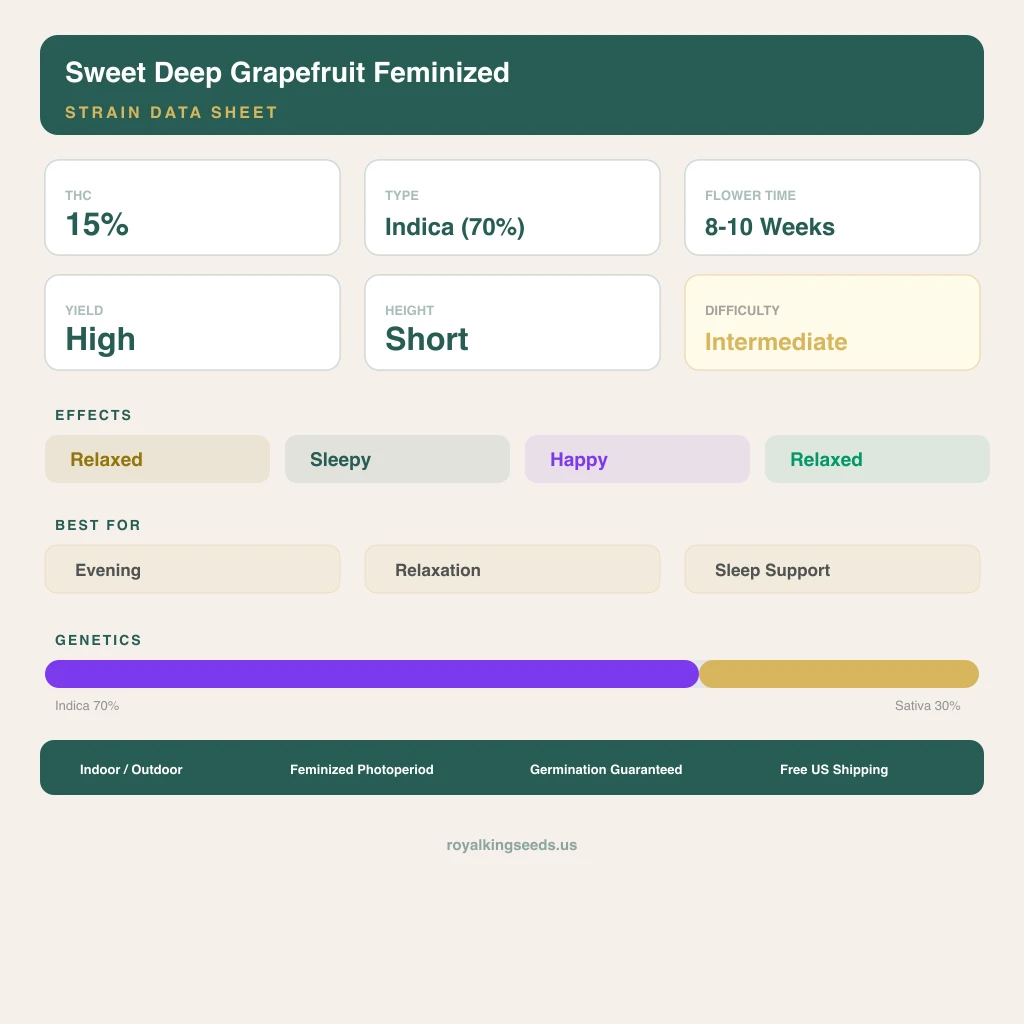 Sweet Deep Grapefruit Feminized
STRAIN DATA SHEET

THC
15%

TYPE
Indica (70%)

FLOWER TIME
8-10 Weeks

YIELD
High

HEIGHT
Short

DIFFICULTY
Intermediate

EFFECTS
Relaxed
Sleepy
Happy
Relaxed

BEST FOR
Evening
Relaxation
Sleep Support

GENETICS
Indica 70%
Sativa 30%

Indoor / Outdoor
Feminized Photoperiod
Germination Guaranteed
Free US Shipping

royalkingseeds.us