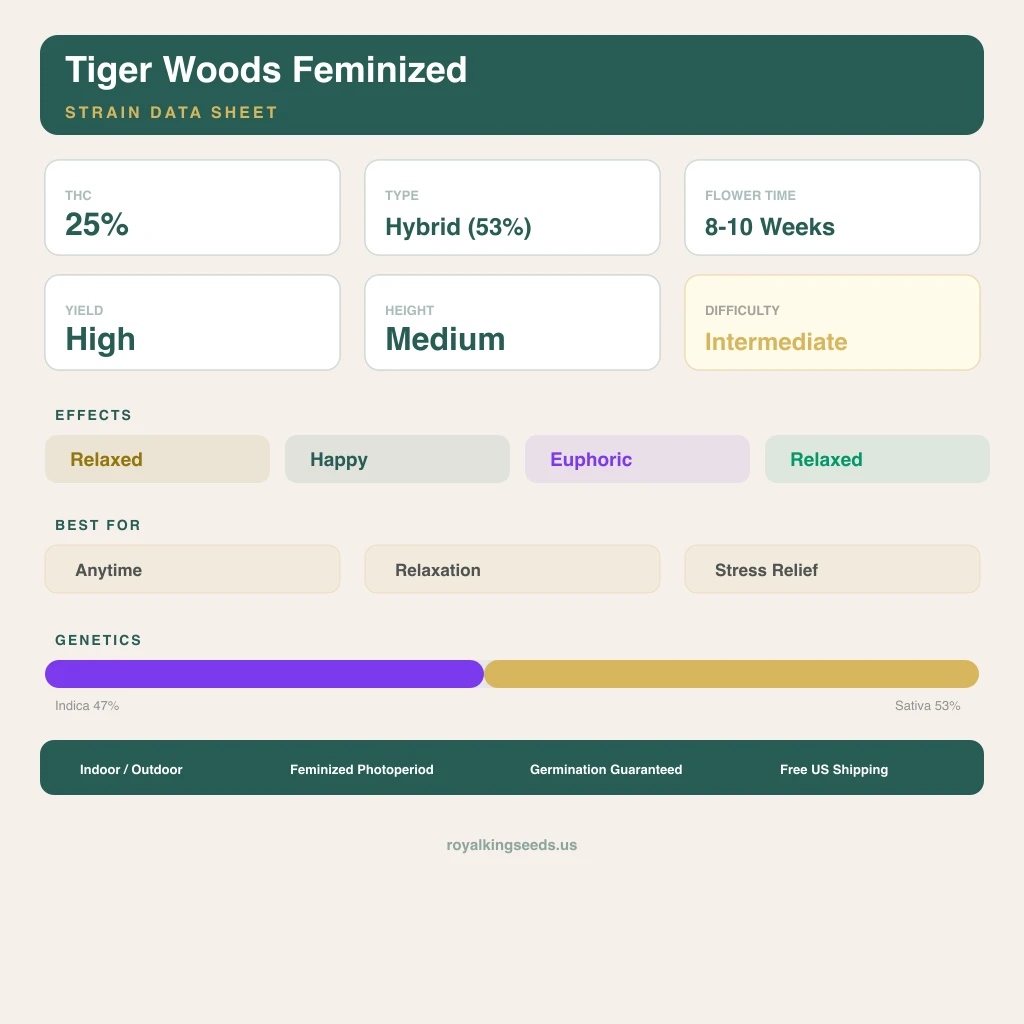 Tiger Woods Feminized
STRAIN DATA SHEET

THC
25%

TYPE
Hybrid (53%)

FLOWER TIME
8-10 Weeks

YIELD
High

HEIGHT
Medium

DIFFICULTY
Intermediate

EFFECTS
Relaxed
Happy
Euphoric
Relaxed

BEST FOR
Anytime
Relaxation
Stress Relief

GENETICS
Indica 47%
Sativa 53%

Indoor / Outdoor
Feminized Photoperiod
Germination Guaranteed
Free US Shipping

royalkingseeds.us